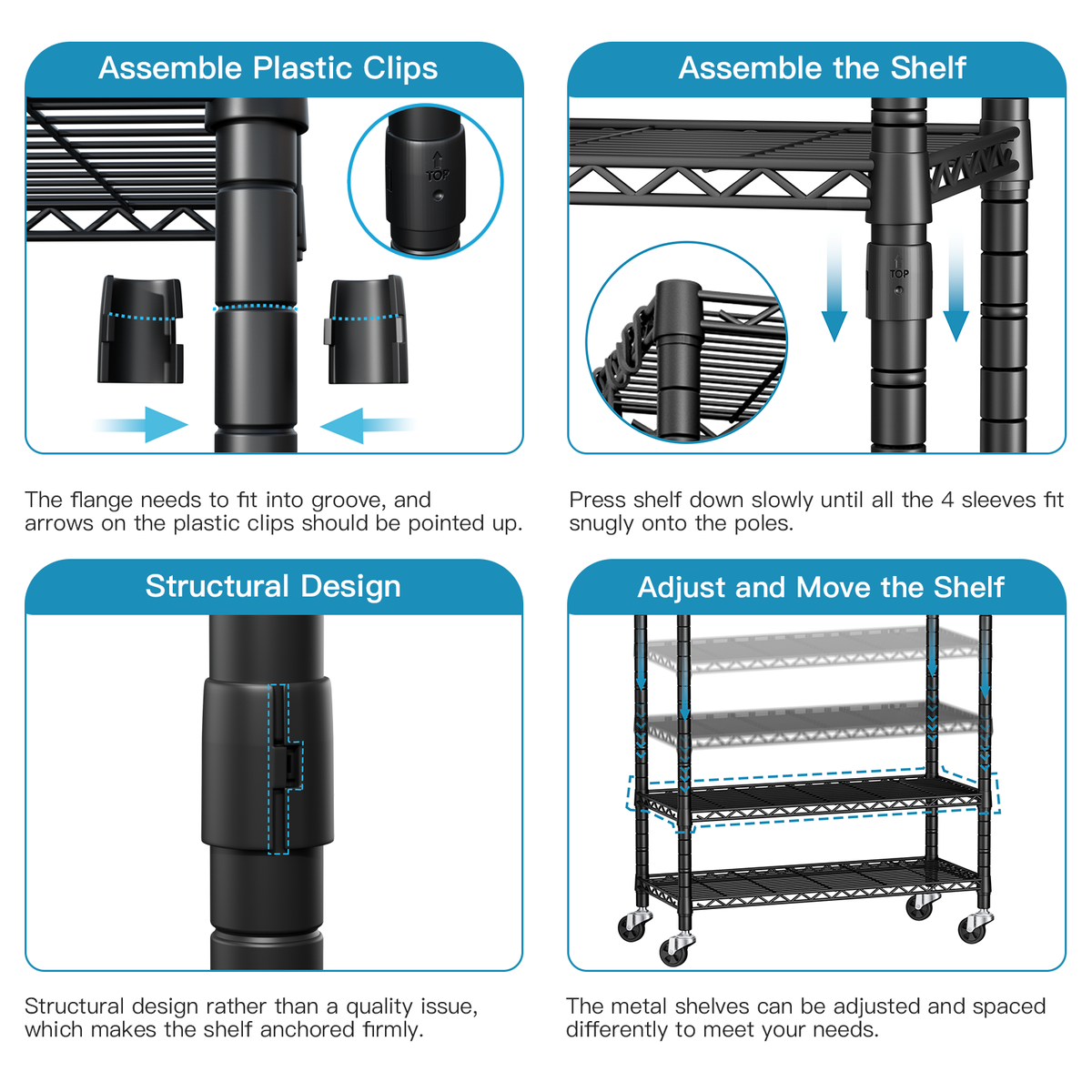 Assemble Plastic Clips

TOP

The flange needs to fit into groove, and arrows on the plastic clips should be pointed up.

Assemble the Shelf

TOP

Press shelf down slowly until all the 4 sleeves fit snugly onto the poles.

Structural Design

Structural design rather than a quality issue, which makes the shelf anchored firmly.

Adjust and Move the Shelf

The metal shelves can be adjusted and spaced differently to meet your needs.