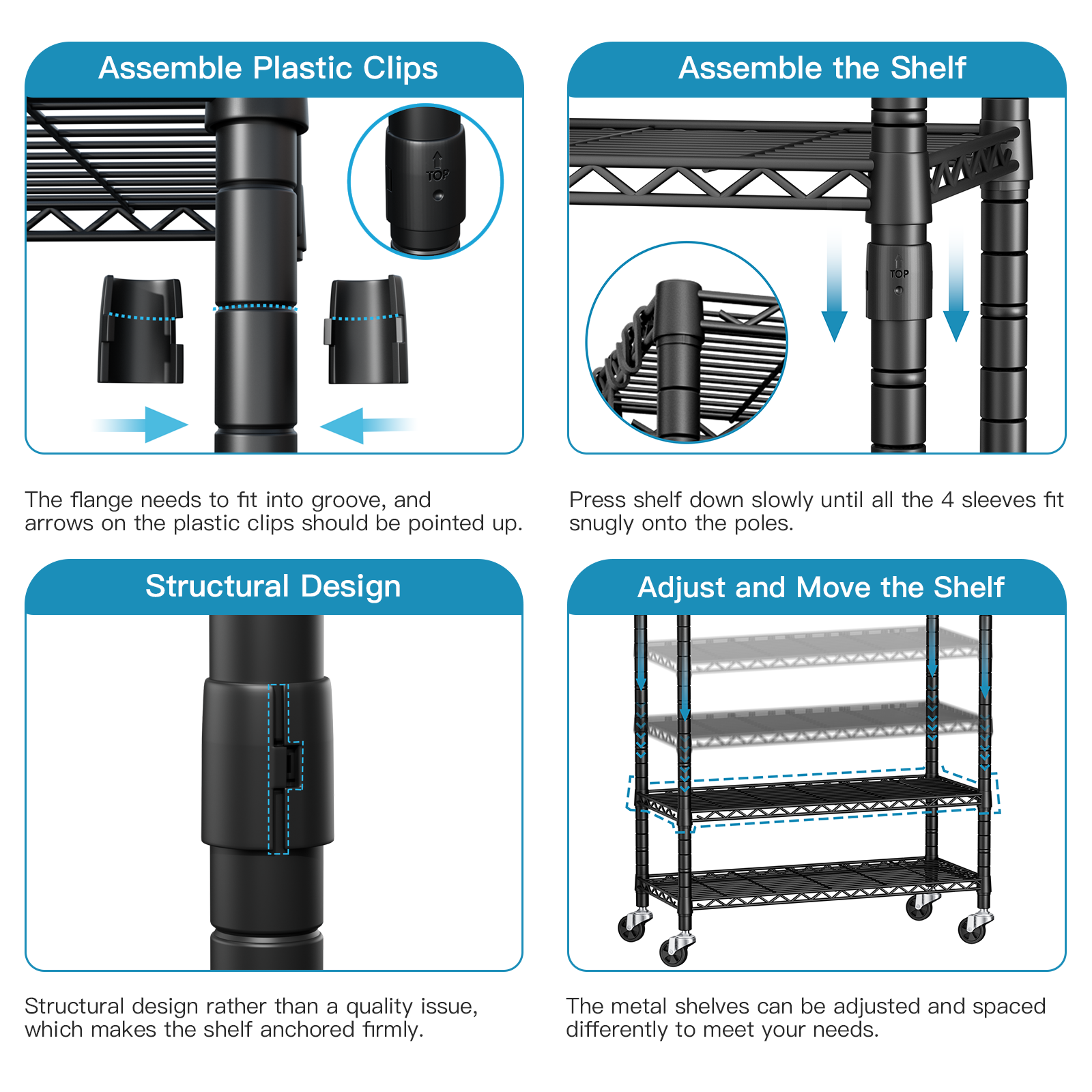 Assemble Plastic Clips

TOP

The flange needs to fit into groove, and arrows on the plastic clips should be pointed up.

Assemble the Shelf

TOP

Press shelf down slowly until all the 4 sleeves fit snugly onto the poles.

Structural Design

Structural design rather than a quality issue, which makes the shelf anchored firmly.

Adjust and Move the Shelf

The metal shelves can be adjusted and spaced differently to meet your needs.