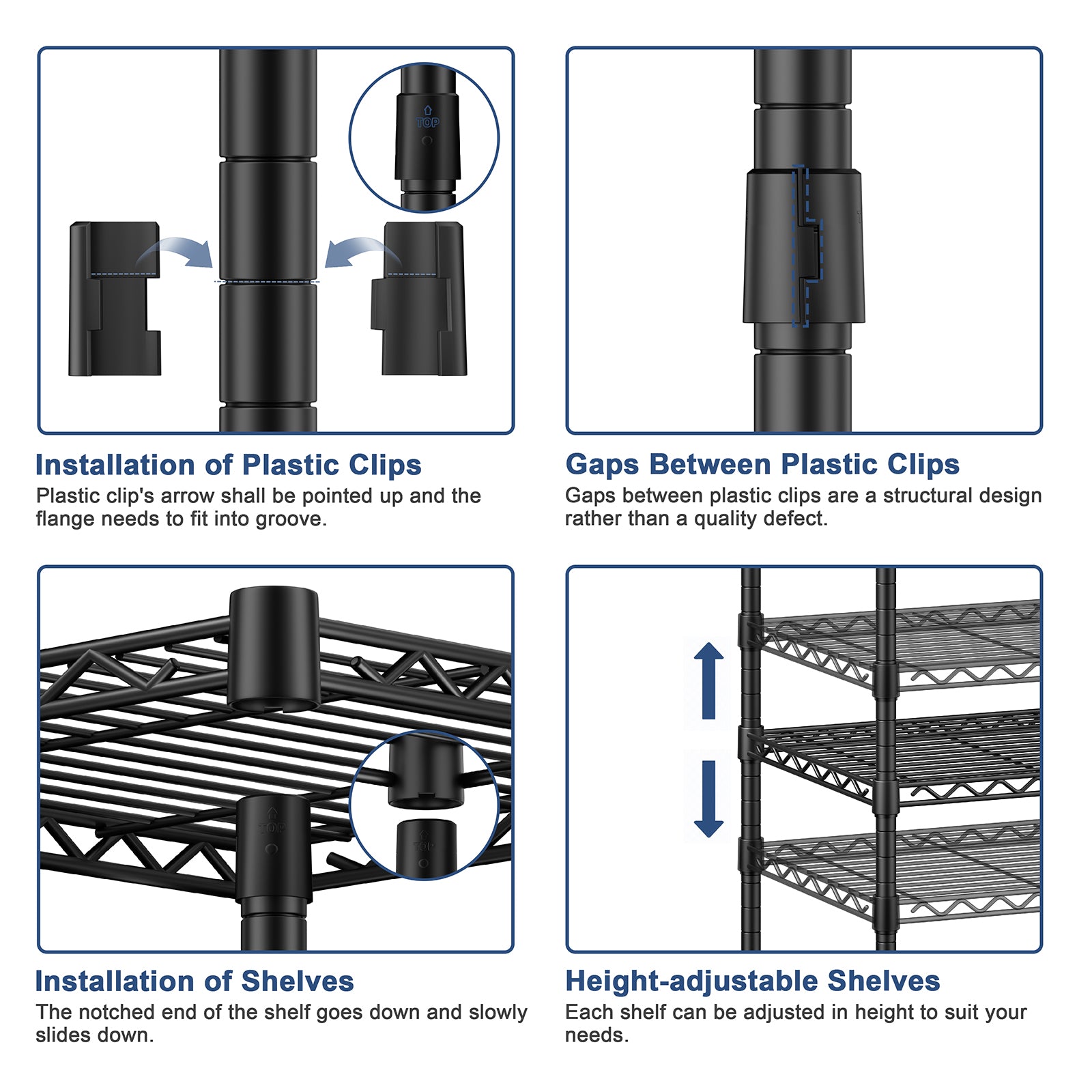 TOP

Installation of Plastic Clips
Plastic clip's arrow shall be pointed up and the flange needs to fit into groove.

Gaps Between Plastic Clips
Gaps between plastic clips are a structural design rather than a quality defect.

TOP

TOP

Installation of Shelves
The notched end of the shelf goes down and slowly slides down.

Height-adjustable Shelves
Each shelf can be adjusted in height to suit your needs.