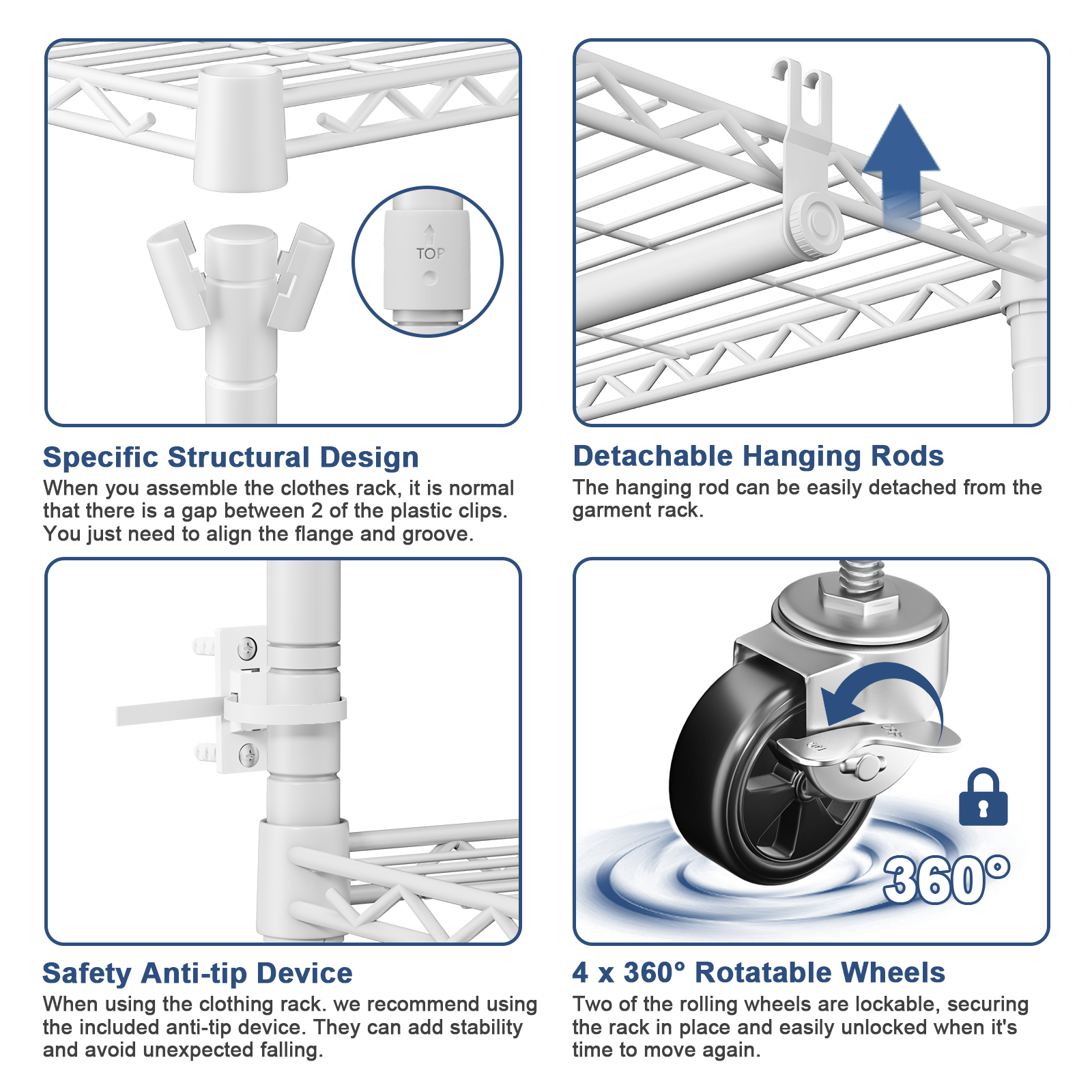 TOP

Specific Structural Design
When you assemble the clothes rack, it is normal that there is a gap between 2 of the plastic clips. You just need to align the flange and groove.

Detachable Hanging Rods
The hanging rod can be easily detached from the garment rack.

360°

Safety Anti-tip Device
When using the clothing rack. we recommend using the included anti-tip device. They can add stability and avoid unexpected falling.

4 x 360° Rotatable Wheels
Two of the rolling wheels are lockable, securing the rack in place and easily unlocked when it's time to move again.