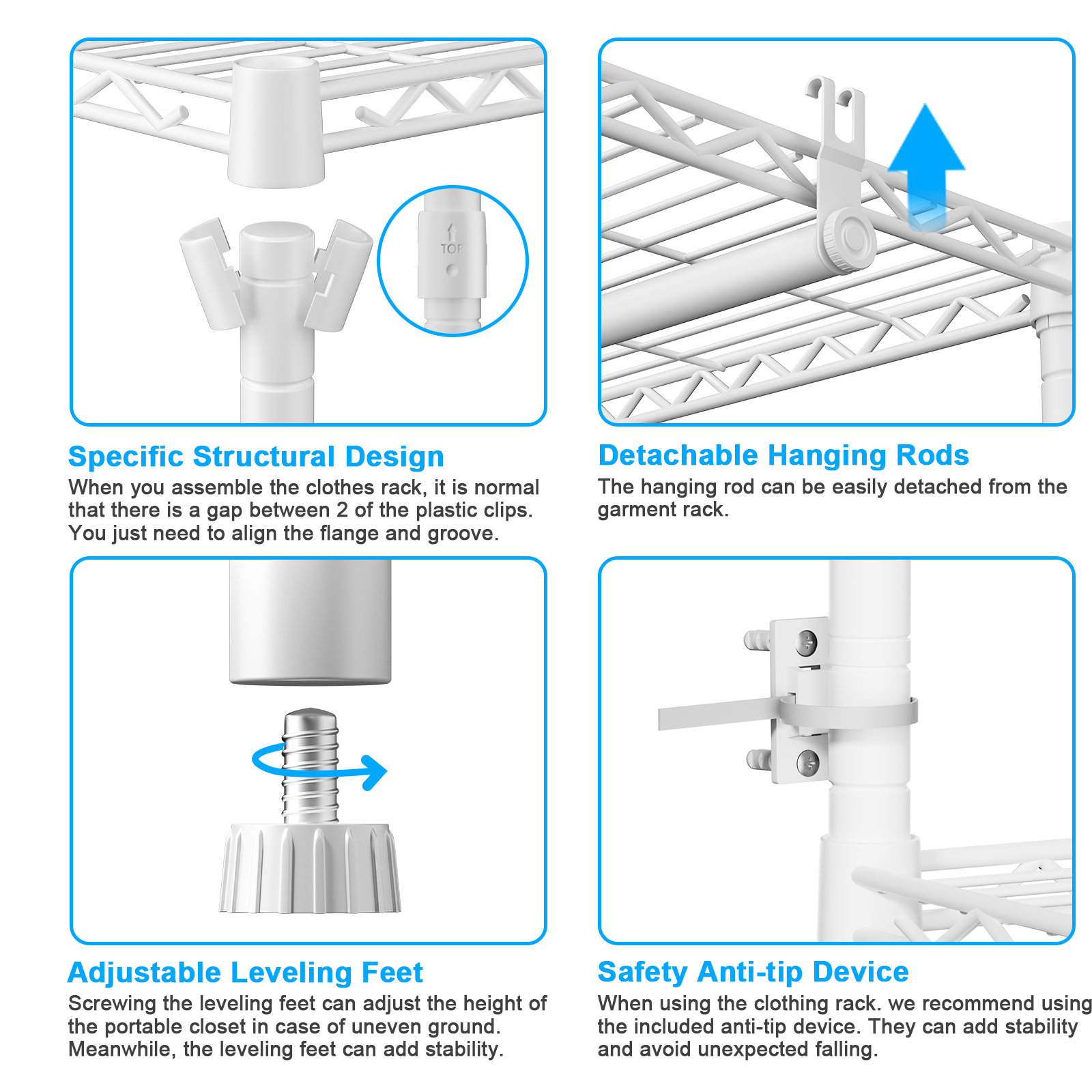 TOP

Specific Structural Design
When you assemble the clothes rack, it is normal that there is a gap between 2 of the plastic clips. You just need to align the flange and groove.

Detachable Hanging Rods
The hanging rod can be easily detached from the garment rack.

Adjustable Leveling Feet
Screwing the leveling feet can adjust the height of the portable closet in case of uneven ground. Meanwhile, the leveling feet can add stability.

Safety Anti-tip Device
When using the clothing rack. we recommend using the included anti-tip device. They can add stability and avoid unexpected falling.