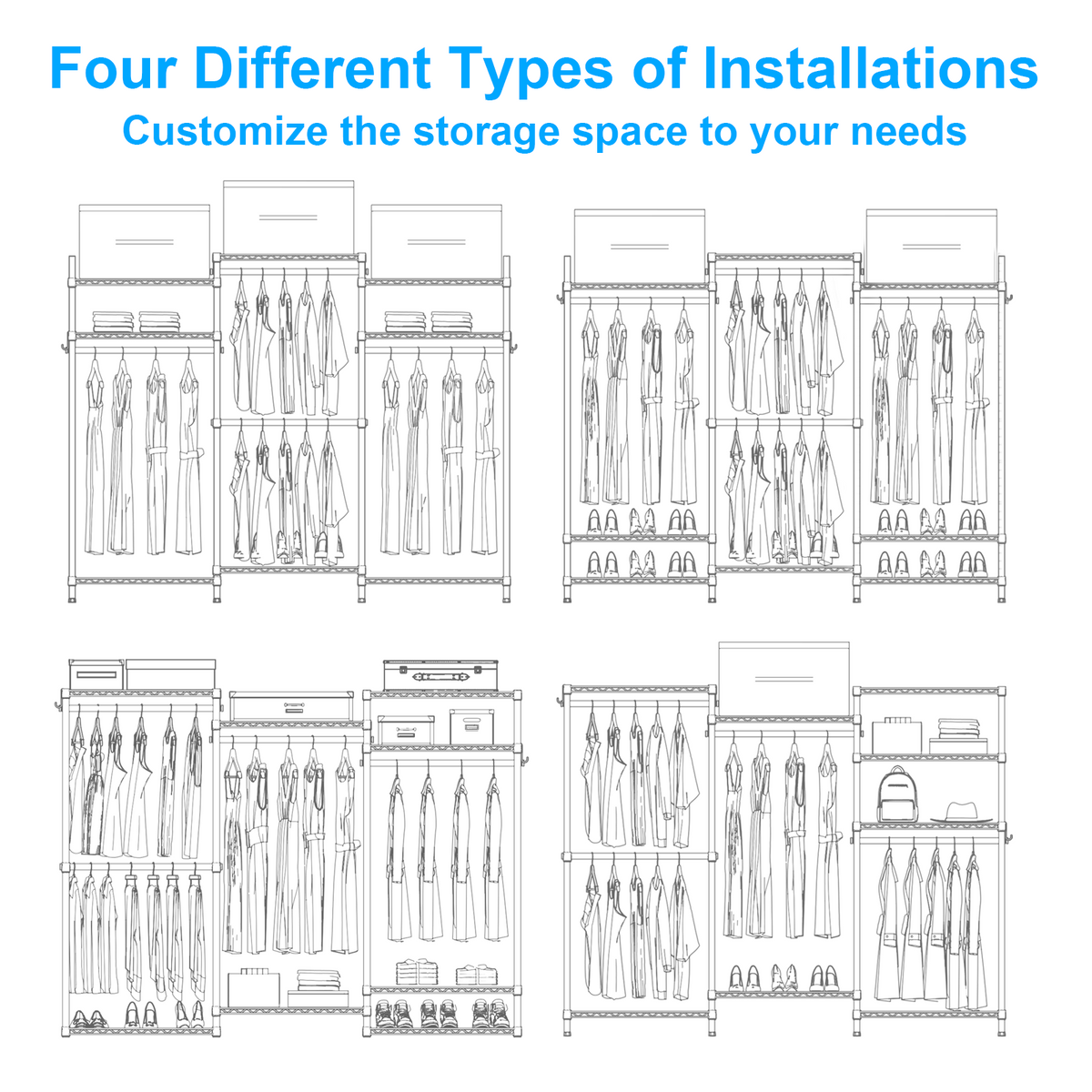 Four Different Types of Installations
Customize the storage space to your needs