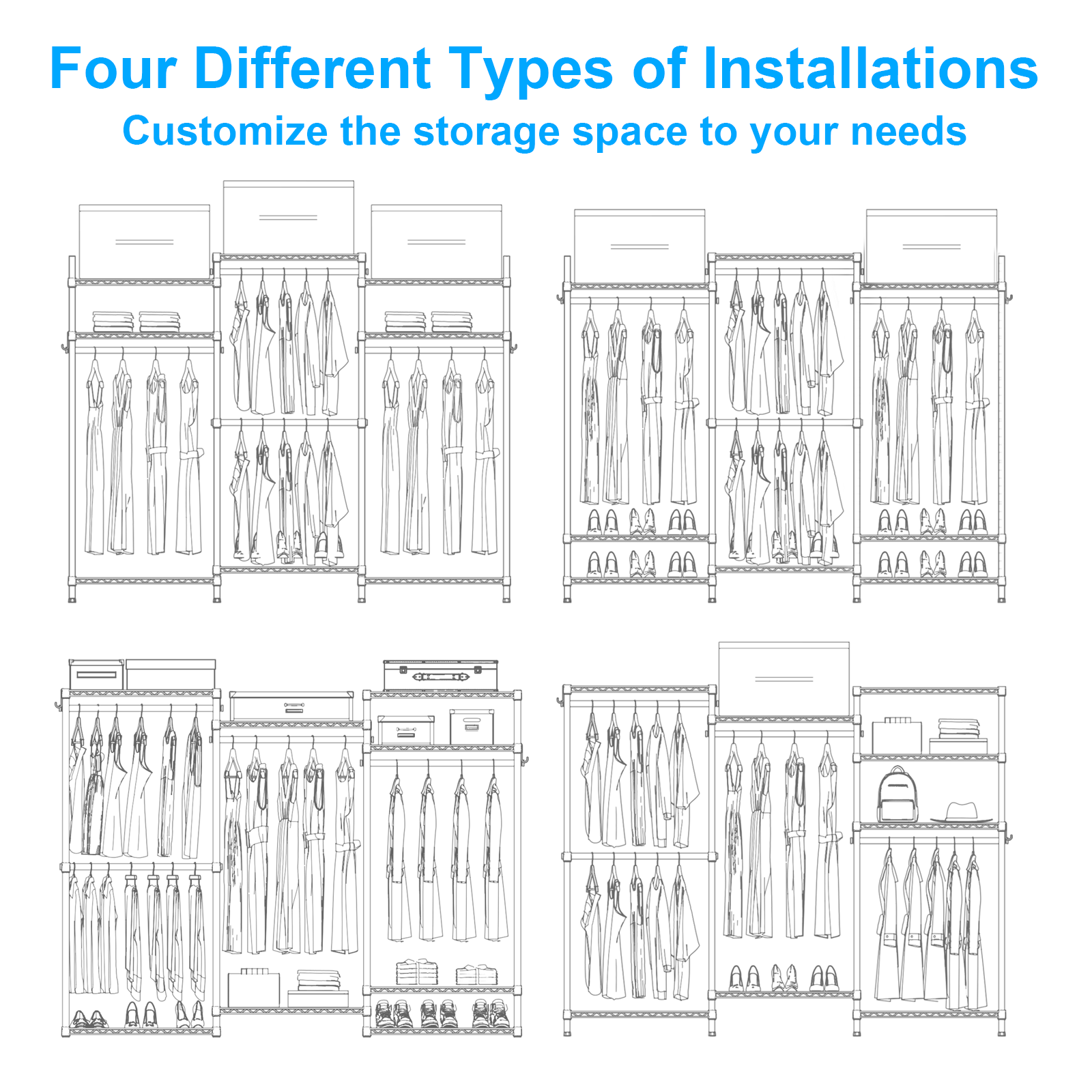 Four Different Types of Installations

Customize the storage space to your needs