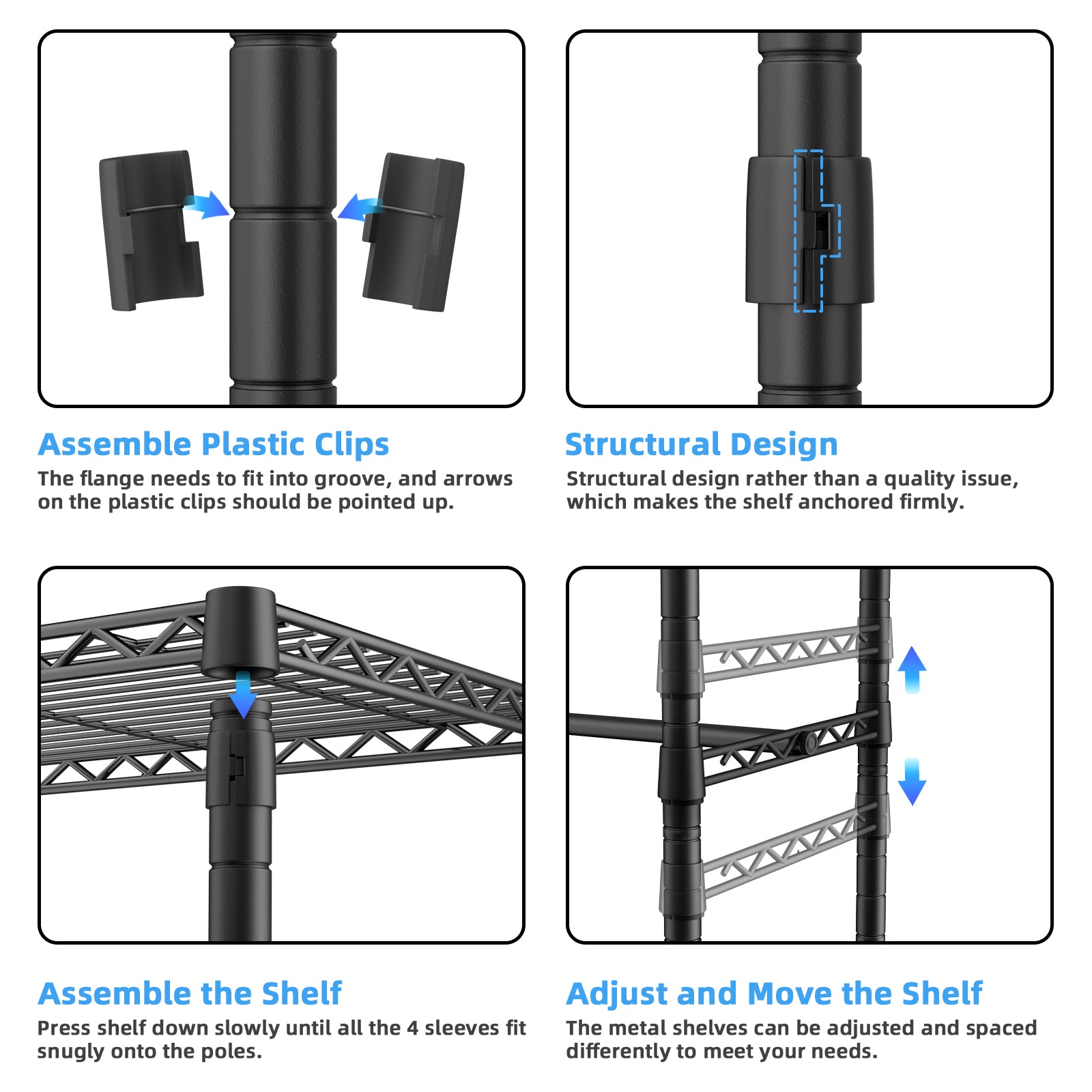 Assemble Plastic Clips
The flange needs to fit into groove, and arrows on the plastic clips should be pointed up.

Structural Design
Structural design rather than a quality issue, which makes the shelf anchored firmly.

Assemble the Shelf
Press shelf down slowly until all the 4 sleeves fit snugly onto the poles.

Adjust and Move the Shelf
The metal shelves can be adjusted and spaced differently to meet your needs.