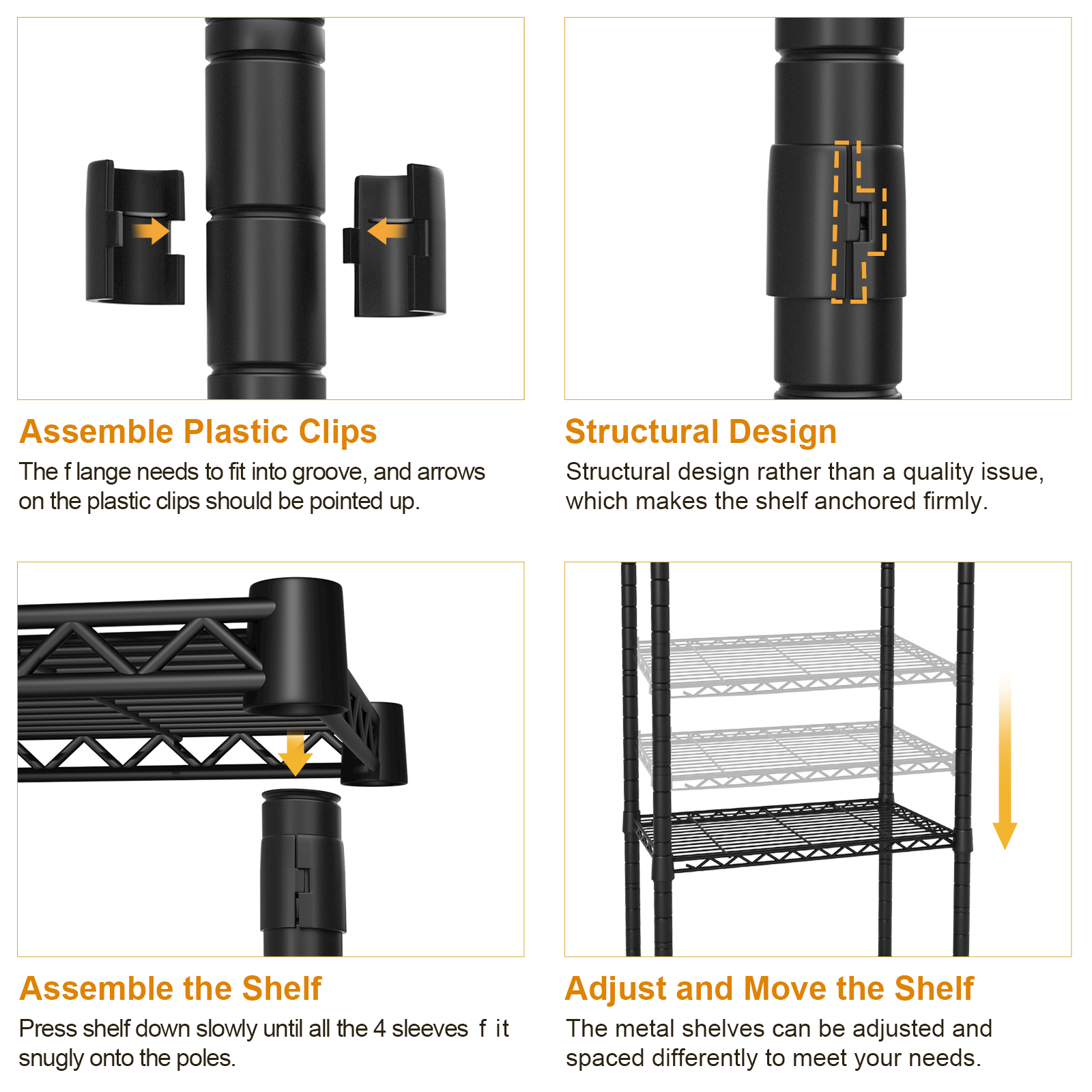 Assemble Plastic Clips

The f lange needs to fit into groove, and arrows on the plastic clips should be pointed up.

Structural Design

Structural design rather than a quality issue, which makes the shelf anchored firmly.

Assemble the Shelf

Press shelf down slowly until all the 4 sleeves f it snugly onto the poles.

Adjust and Move the Shelf

The metal shelves can be adjusted and spaced differently to meet your needs.