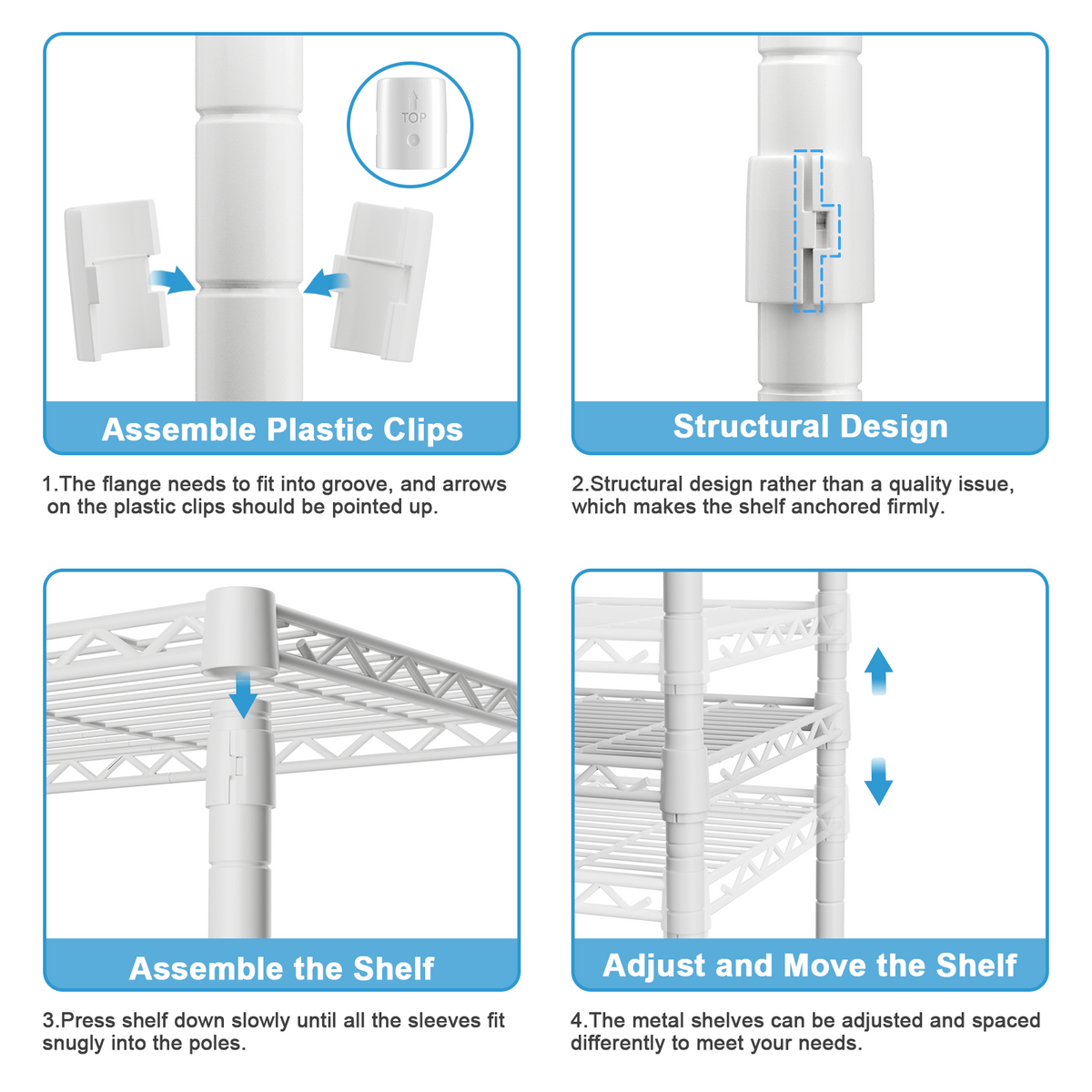 TOP

Assemble Plastic Clips

1.The flange needs to fit into groove, and arrows on the plastic clips should be pointed up.

Structural Design

2.Structural design rather than a quality issue, which makes the shelf anchored firmly.

Assemble the Shelf

3.Press shelf down slowly until all the sleeves fit snugly into the poles.

Adjust and Move the Shelf

4.The metal shelves can be adjusted and spaced differently to meet your needs.