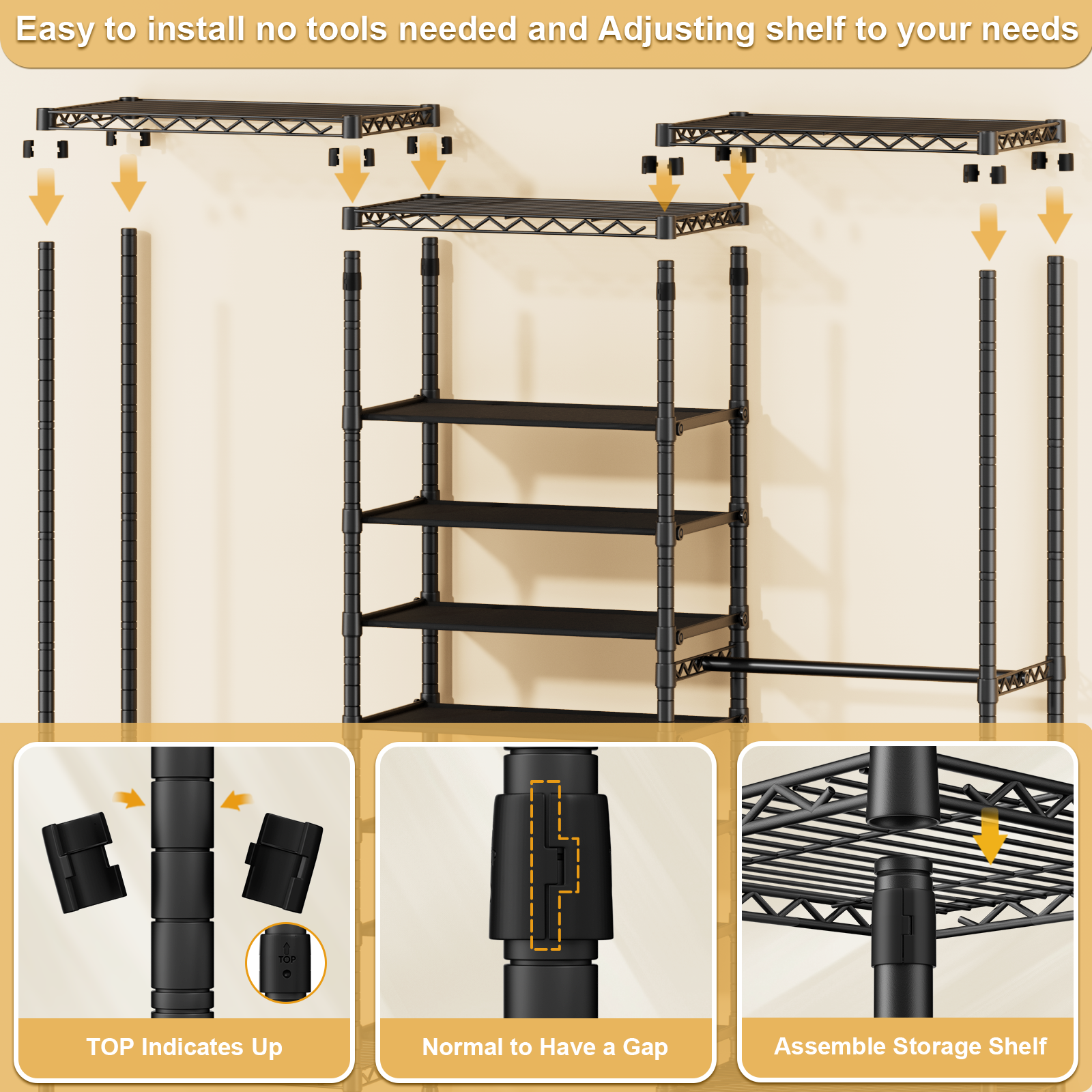 Easy to install no tools needed and Adjusting shelf to your needs

TOP

TOP Indicates Up

Normal to Have a Gap

Assemble Storage Shelf