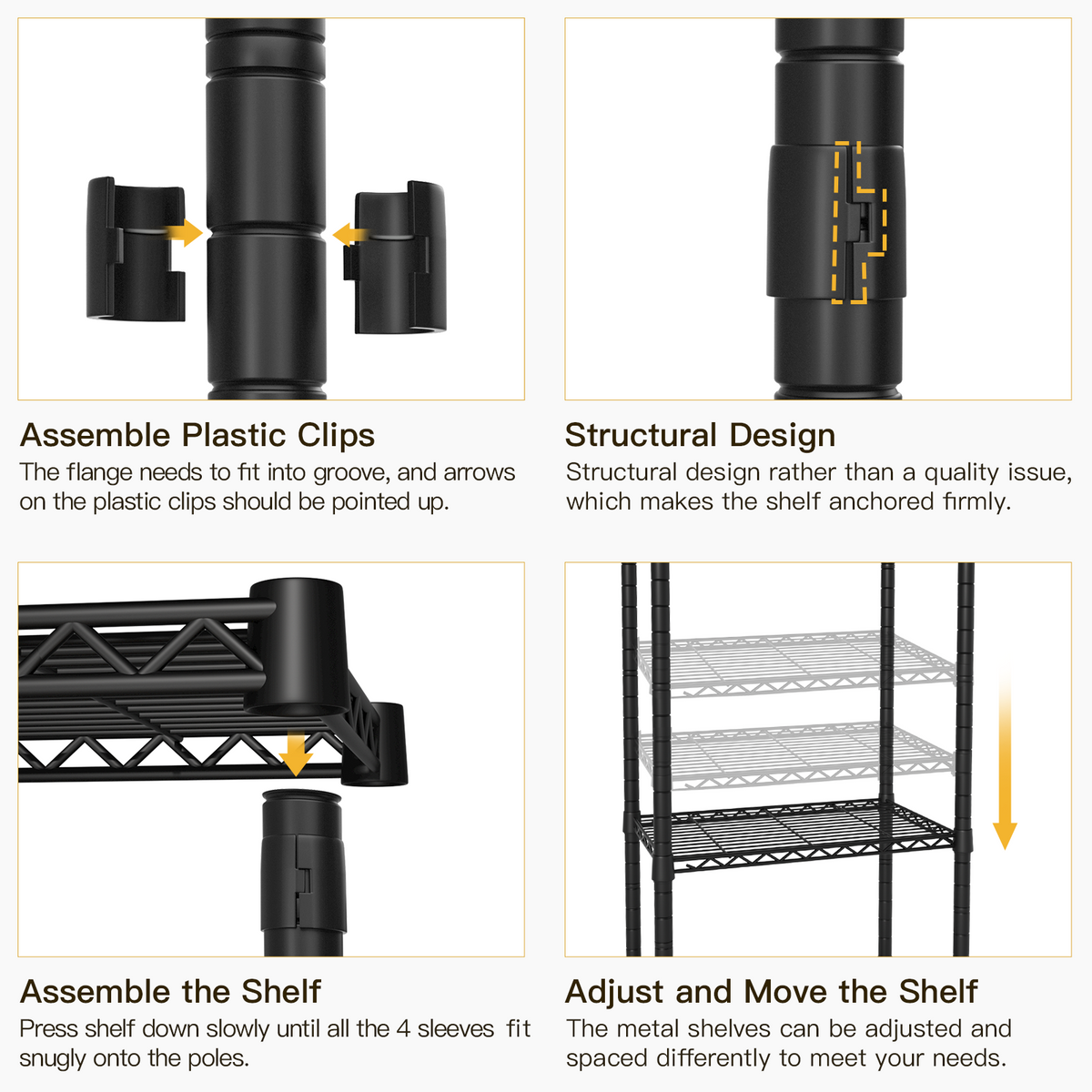 Assemble Plastic Clips
The flange needs to fit into groove, and arrows on the plastic clips should be pointed up.

Structural Design
Structural design rather than a quality issue, which makes the shelf anchored firmly.

Assemble the Shelf
Press shelf down slowly until all the 4 sleeves fit snugly onto the poles.

Adjust and Move the Shelf
The metal shelves can be adjusted and spaced differently to meet your needs.