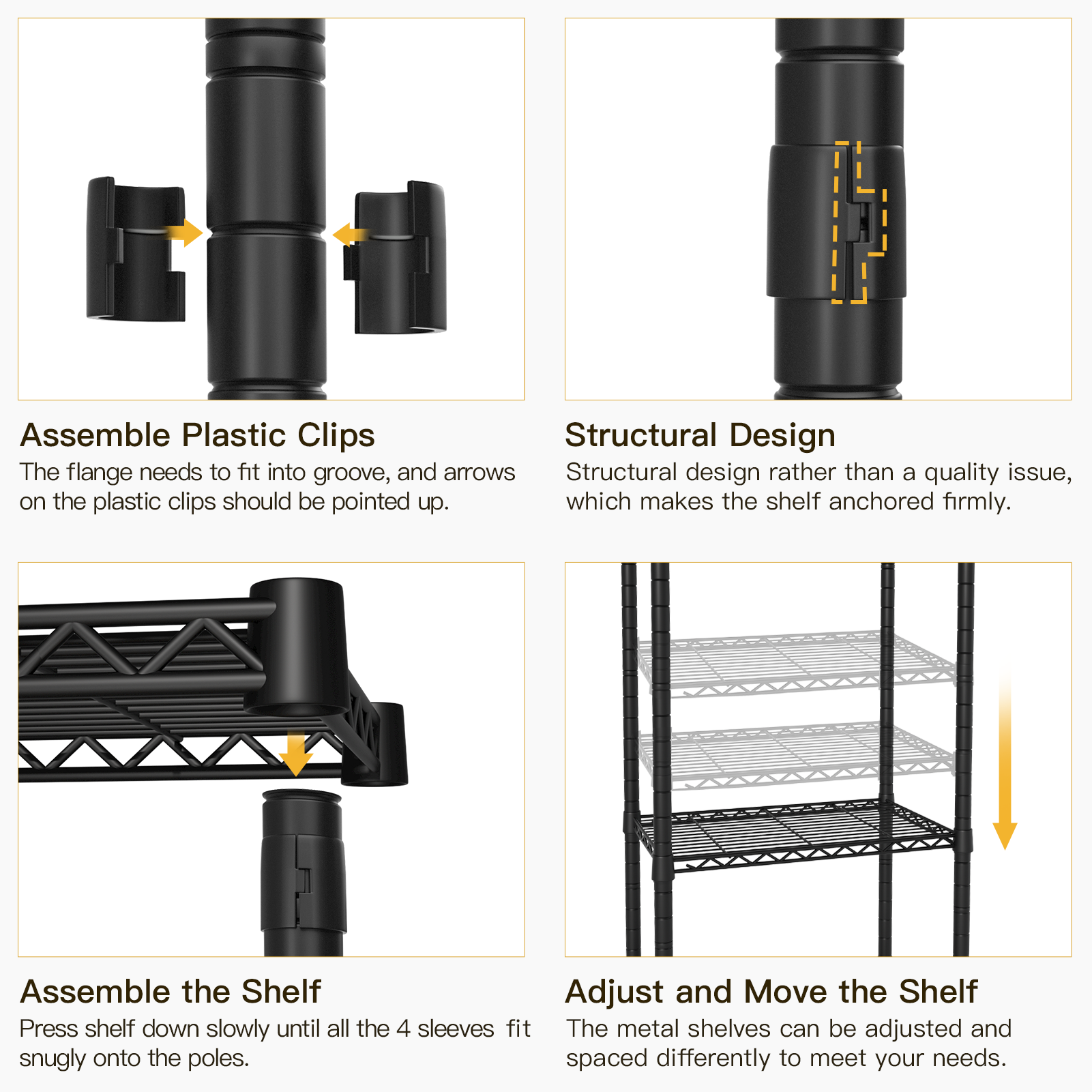 Assemble Plastic Clips
The flange needs to fit into groove, and arrows on the plastic clips should be pointed up.

Structural Design
Structural design rather than a quality issue, which makes the shelf anchored firmly.

Assemble the Shelf
Press shelf down slowly until all the 4 sleeves fit snugly onto the poles.

Adjust and Move the Shelf
The metal shelves can be adjusted and spaced differently to meet your needs.