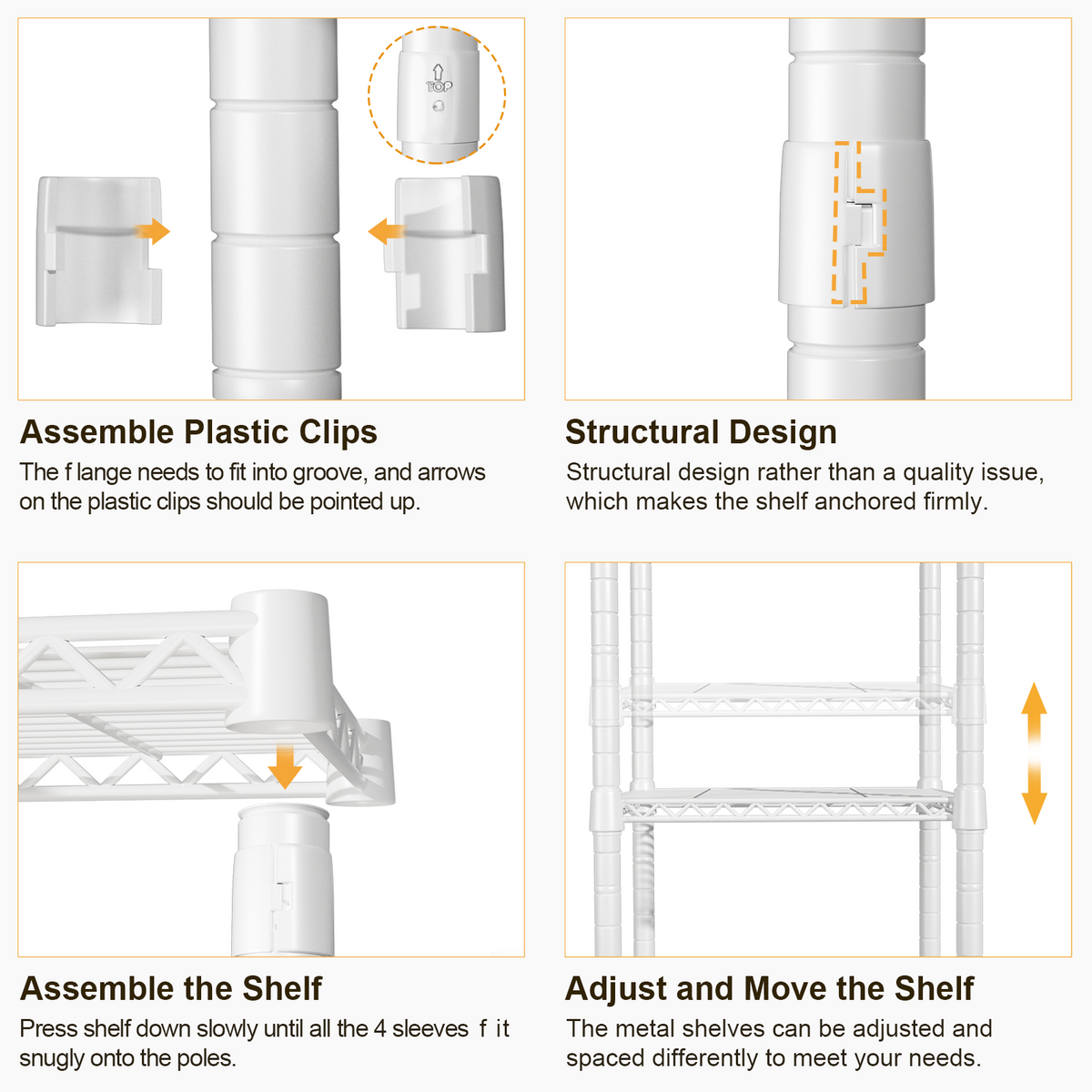 TOP

Assemble Plastic Clips
The f lange needs to fit into groove, and arrows on the plastic clips should be pointed up.

Structural Design
Structural design rather than a quality issue, which makes the shelf anchored firmly.

Assemble the Shelf
Press shelf down slowly until all the 4 sleeves f it snugly onto the poles.

Adjust and Move the Shelf
The metal shelves can be adjusted and spaced differently to meet your needs.