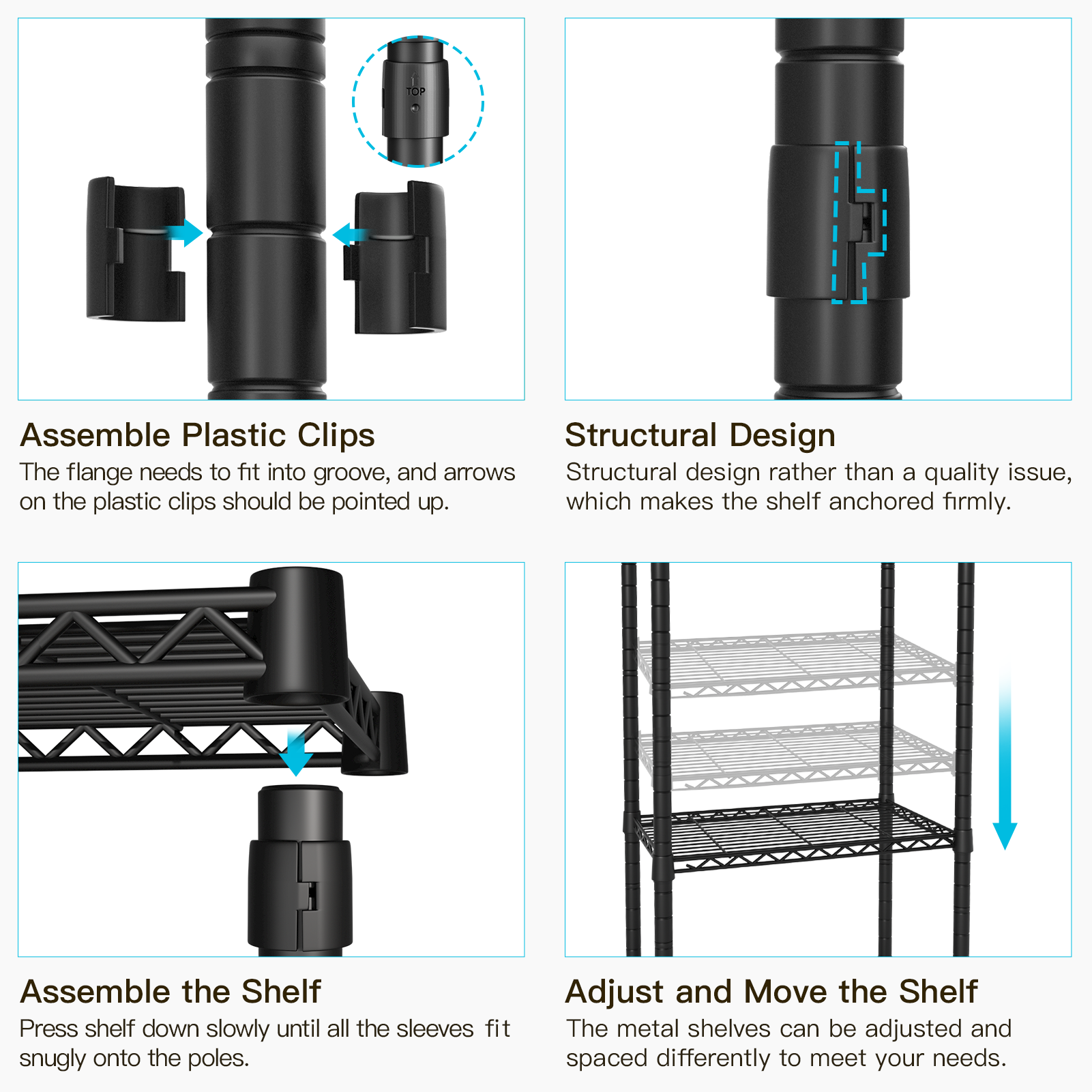 TOP

Assemble Plastic Clips
The flange needs to fit into groove, and arrows on the plastic clips should be pointed up.

Structural Design
Structural design rather than a quality issue, which makes the shelf anchored firmly.

Assemble the Shelf
Press shelf down slowly until all the sleeves fit snugly onto the poles.

Adjust and Move the Shelf
The metal shelves can be adjusted and spaced differently to meet your needs.