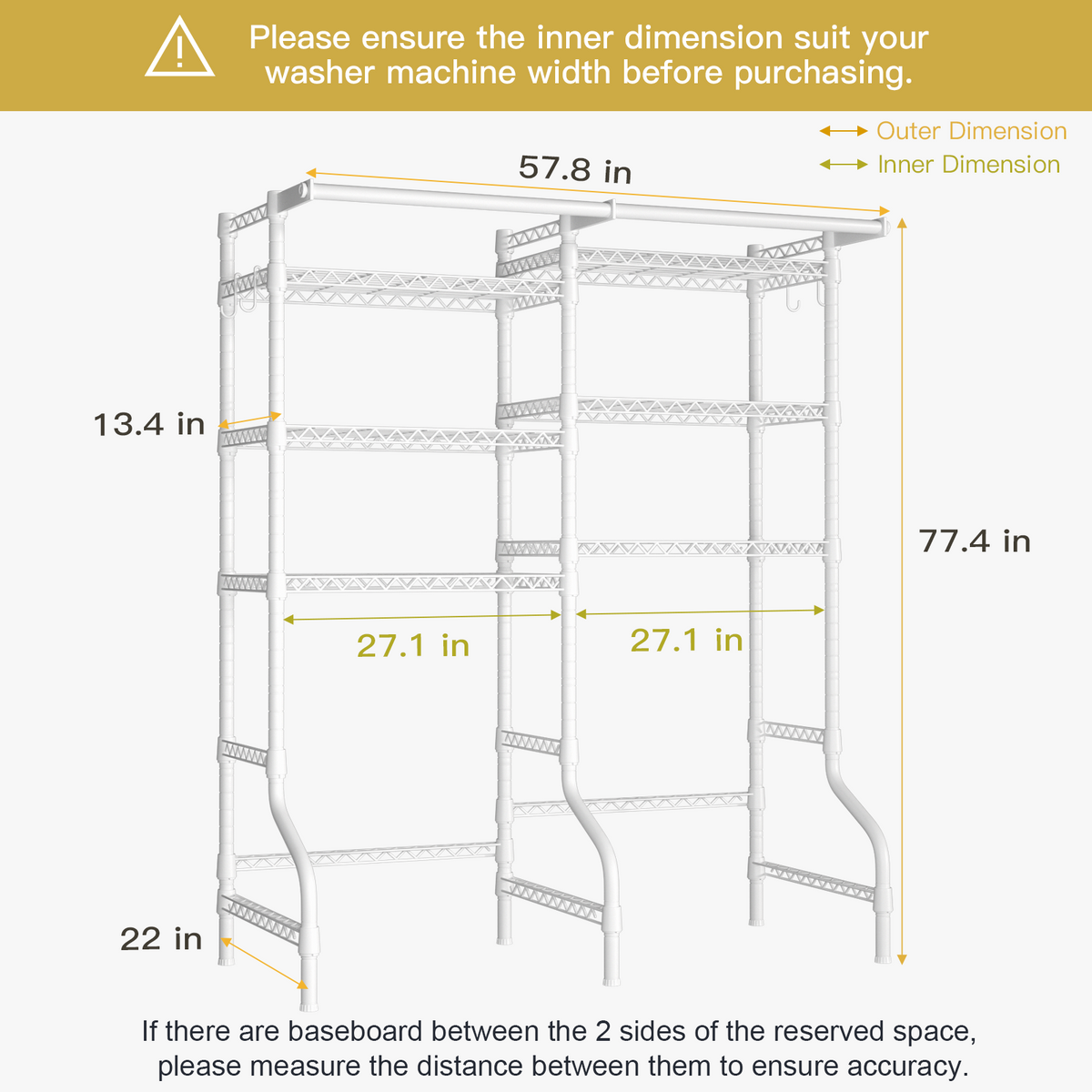 Please ensure the inner dimension suit your washer machine width before purchasing.

Outer Dimension
Inner Dimension

57.8 in

13.4 in

77.4 in

27.1 in

27.1 in

22 in

If there are baseboard between the 2 sides of the reserved space, please measure the distance between them to ensure accuracy.