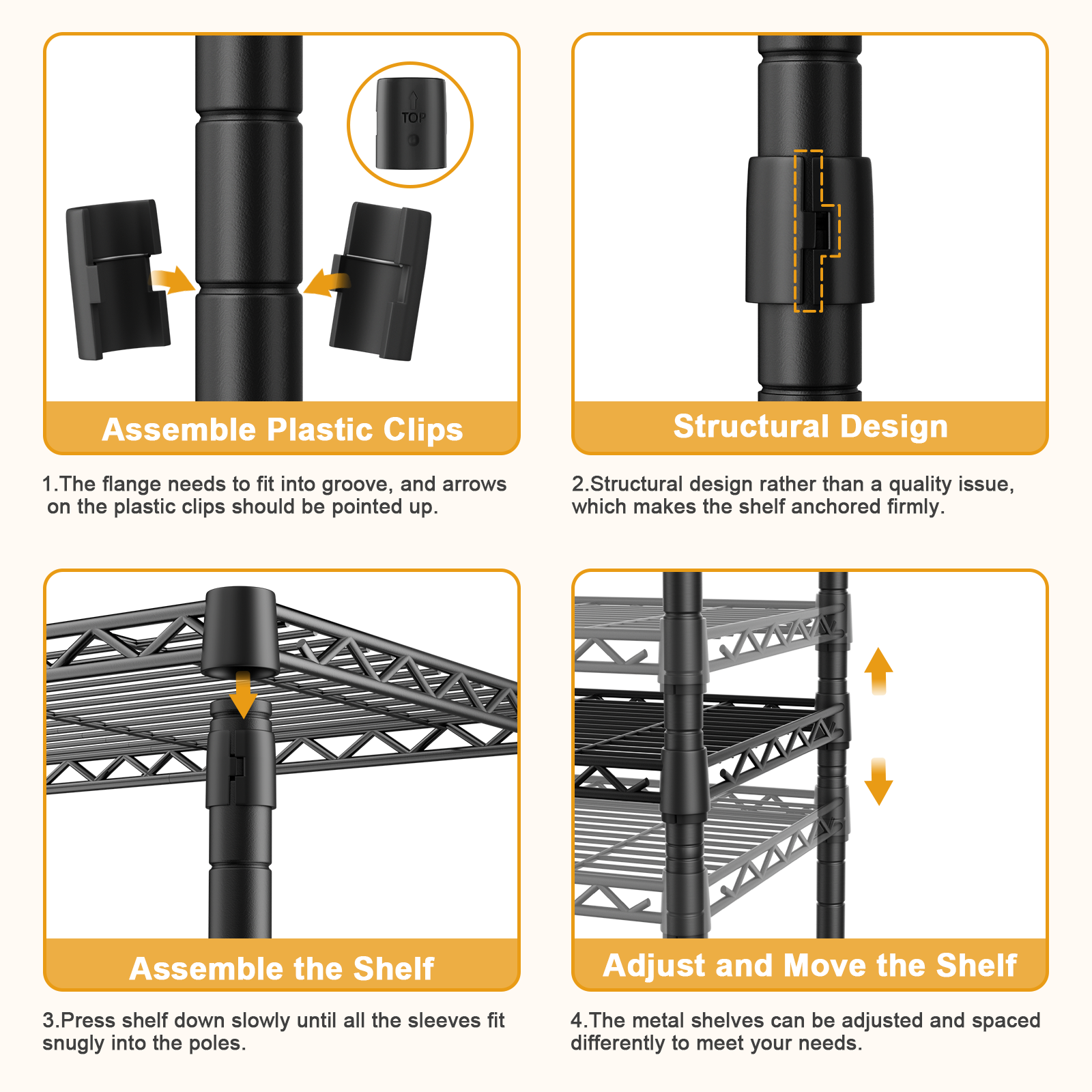 TOP

Assemble Plastic Clips

1.The flange needs to fit into groove, and arrows on the plastic clips should be pointed up.

Structural Design

2.Structural design rather than a quality issue, which makes the shelf anchored firmly.

Assemble the Shelf

3.Press shelf down slowly until all the sleeves fit snugly into the poles.

Adjust and Move the Shelf

4.The metal shelves can be adjusted and spaced differently to meet your needs.