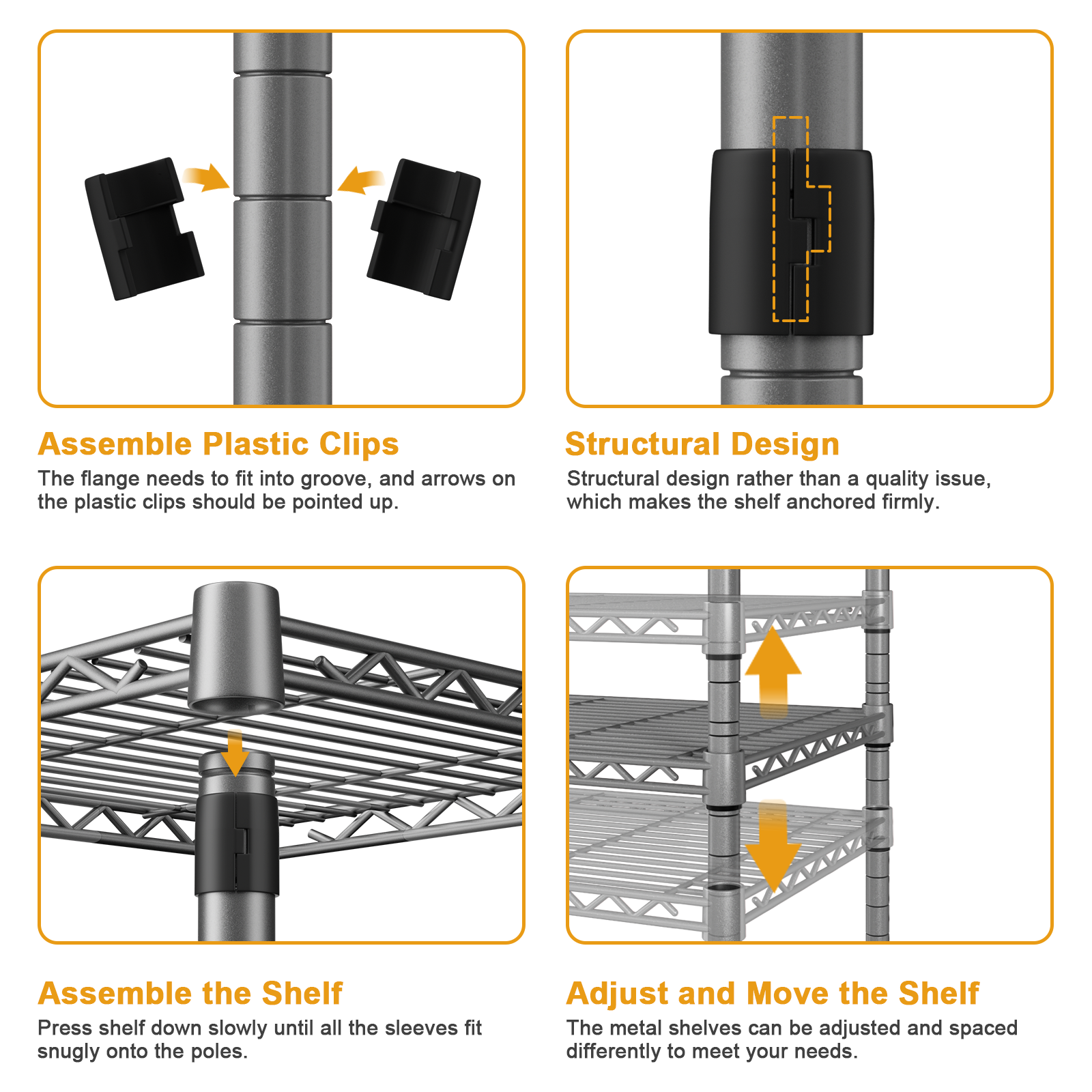 Assemble Plastic Clips
The flange needs to fit into groove, and arrows on the plastic clips should be pointed up.

Structural Design
Structural design rather than a quality issue, which makes the shelf anchored firmly.

Assemble the Shelf
Press shelf down slowly until all the sleeves fit snugly onto the poles.

Adjust and Move the Shelf
The metal shelves can be adjusted and spaced differently to meet your needs.