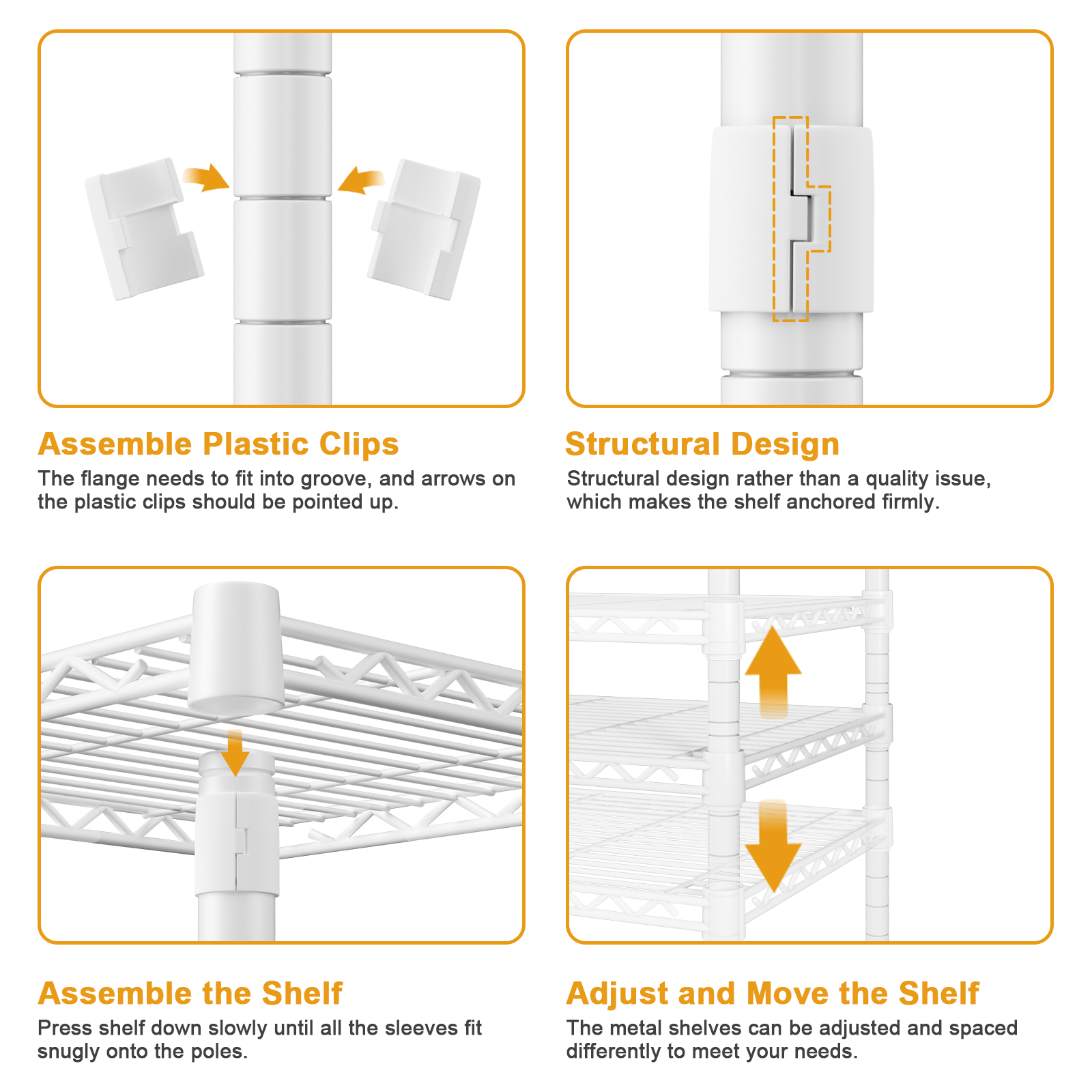 Assemble Plastic Clips
The flange needs to fit into groove, and arrows on the plastic clips should be pointed up.

Structural Design
Structural design rather than a quality issue, which makes the shelf anchored firmly.

Assemble the Shelf
Press shelf down slowly until all the sleeves fit snugly onto the poles.

Adjust and Move the Shelf
The metal shelves can be adjusted and spaced differently to meet your needs.