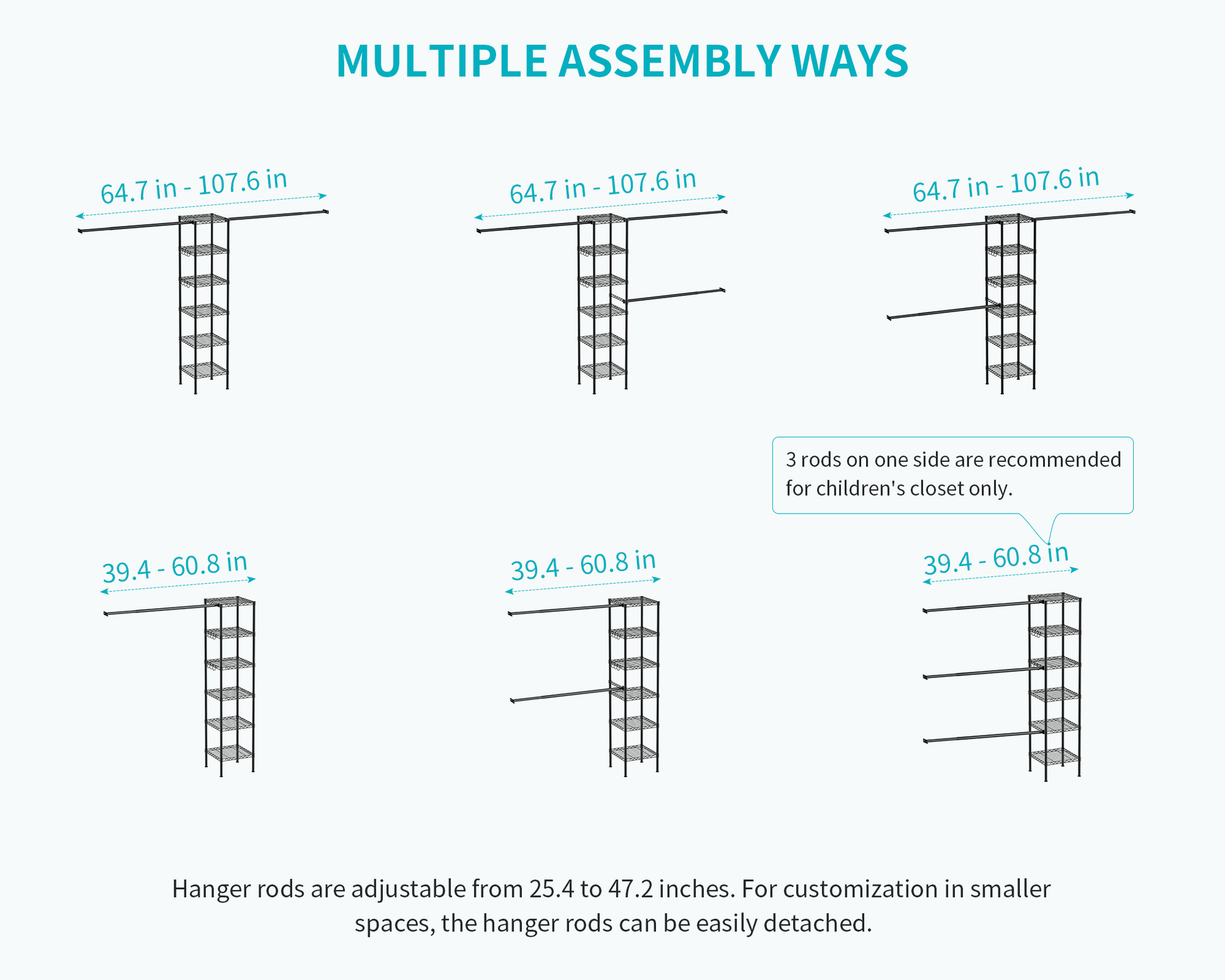 MULTIPLE ASSEMBLY WAYS

64.7 in - 107.6 in

64.7 in - 107.6 in

64.7 in - 107.6 in

3 rods on one side are recommended for children's closet only.

39.4 - 60.8 in

39.4 - 60.8 in

39.4 - 60.8 in

Hanger rods are adjustable from 25.4 to 47.2 inches. For customization in smaller spaces, the hanger rods can be easily detached.