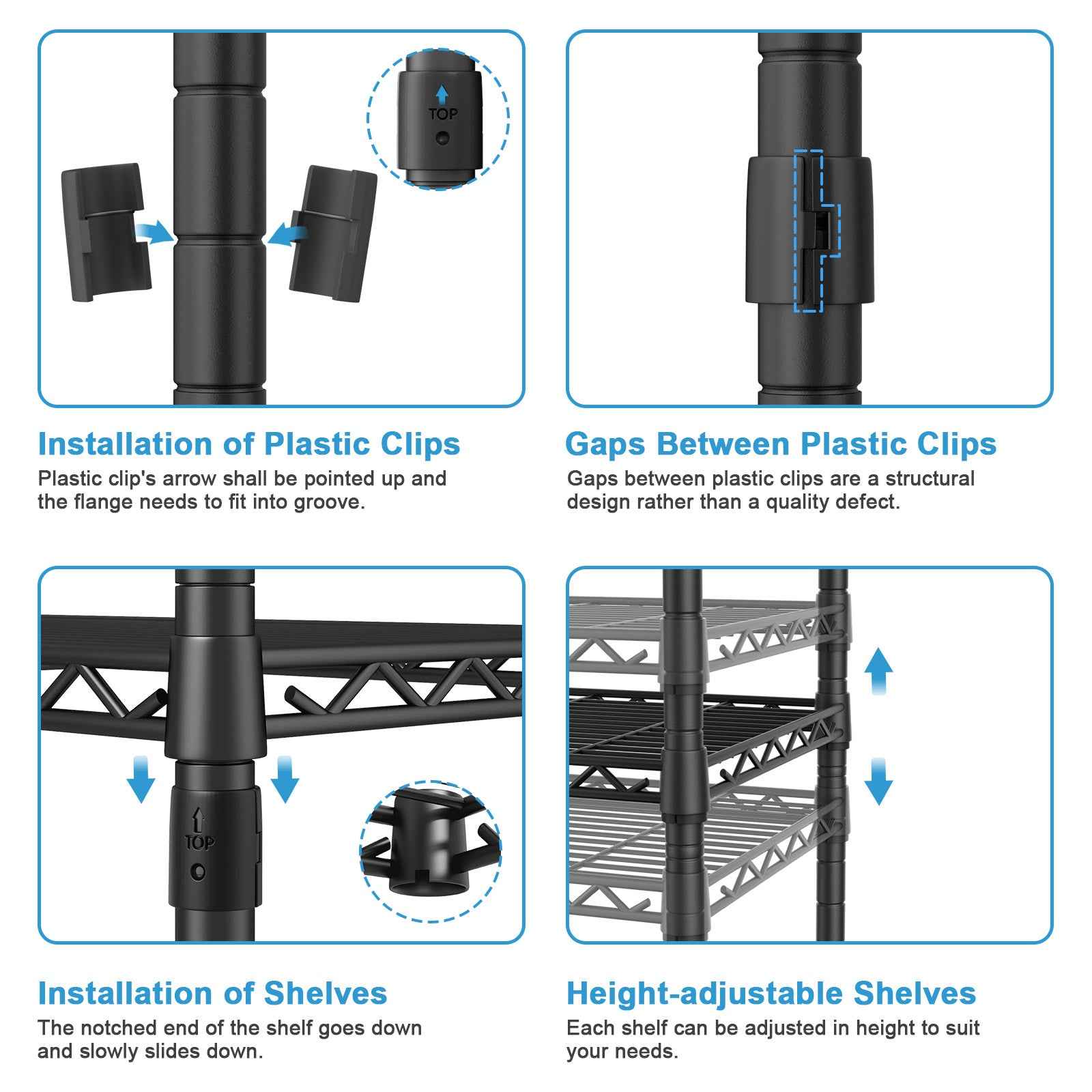 TOP

Installation of Plastic Clips
Plastic clip's arrow shall be pointed up and the flange needs to fit into groove.

Gaps Between Plastic Clips
Gaps between plastic clips are a structural design rather than a quality defect.

TOP

Installation of Shelves
The notched end of the shelf goes down and slowly slides down.

Height-adjustable Shelves
Each shelf can be adjusted in height to suit your needs.